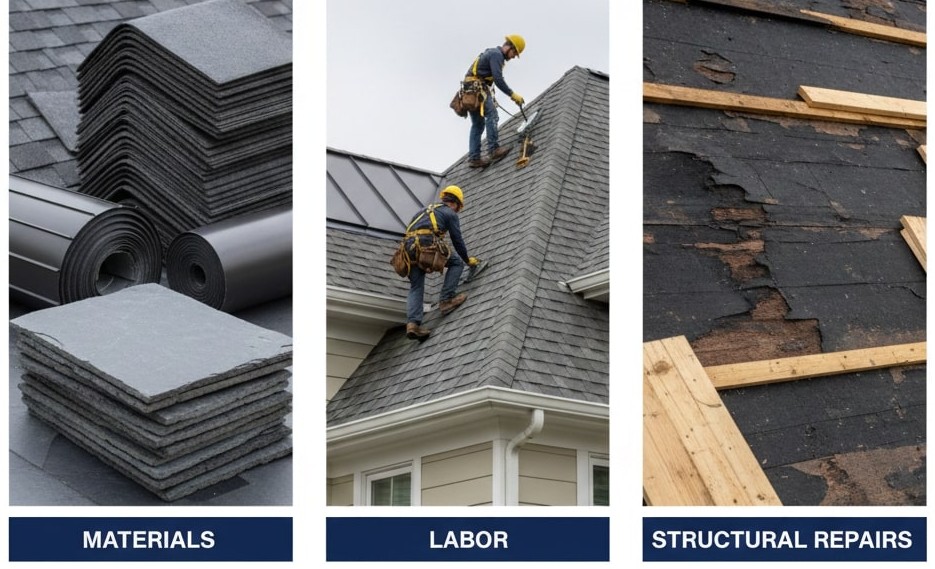 MATERIALS

LABOR

STRUCTURAL REPAIRS